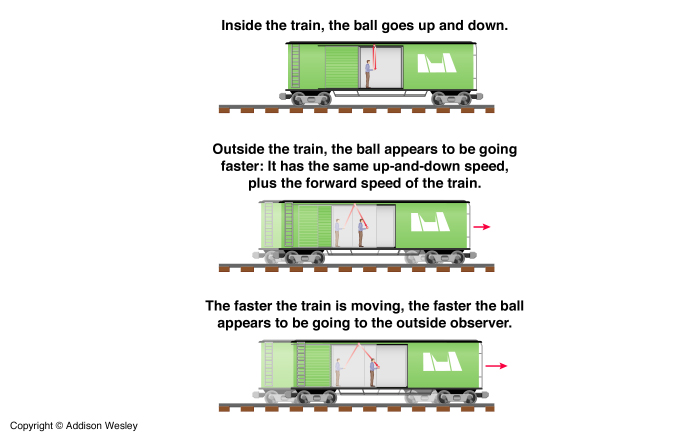 Inside the train, the ball goes up and down.

Outside the train, the ball appears to be going faster: It has the same up-and-down speed, plus the forward speed of the train.

The faster the train is moving, the faster the ball appears to be going to the outside observer.

Copyright © Addison Wesley